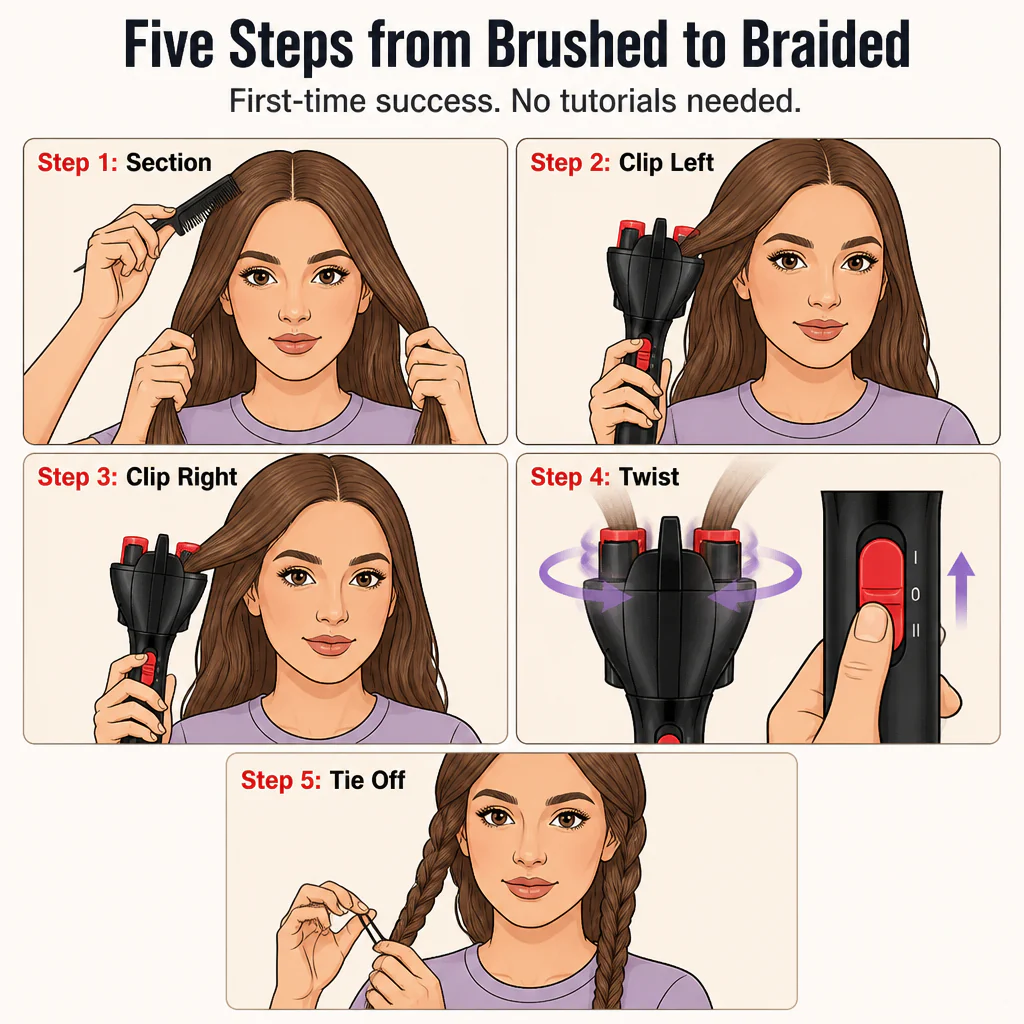 Five Steps from Brushed to Braided

First-time success. No tutorials needed.

Step 1: Section

Step 2: Clip Left

Step 3: Clip Right

Step 4: Twist

I
0
II

Step 5: Tie Off