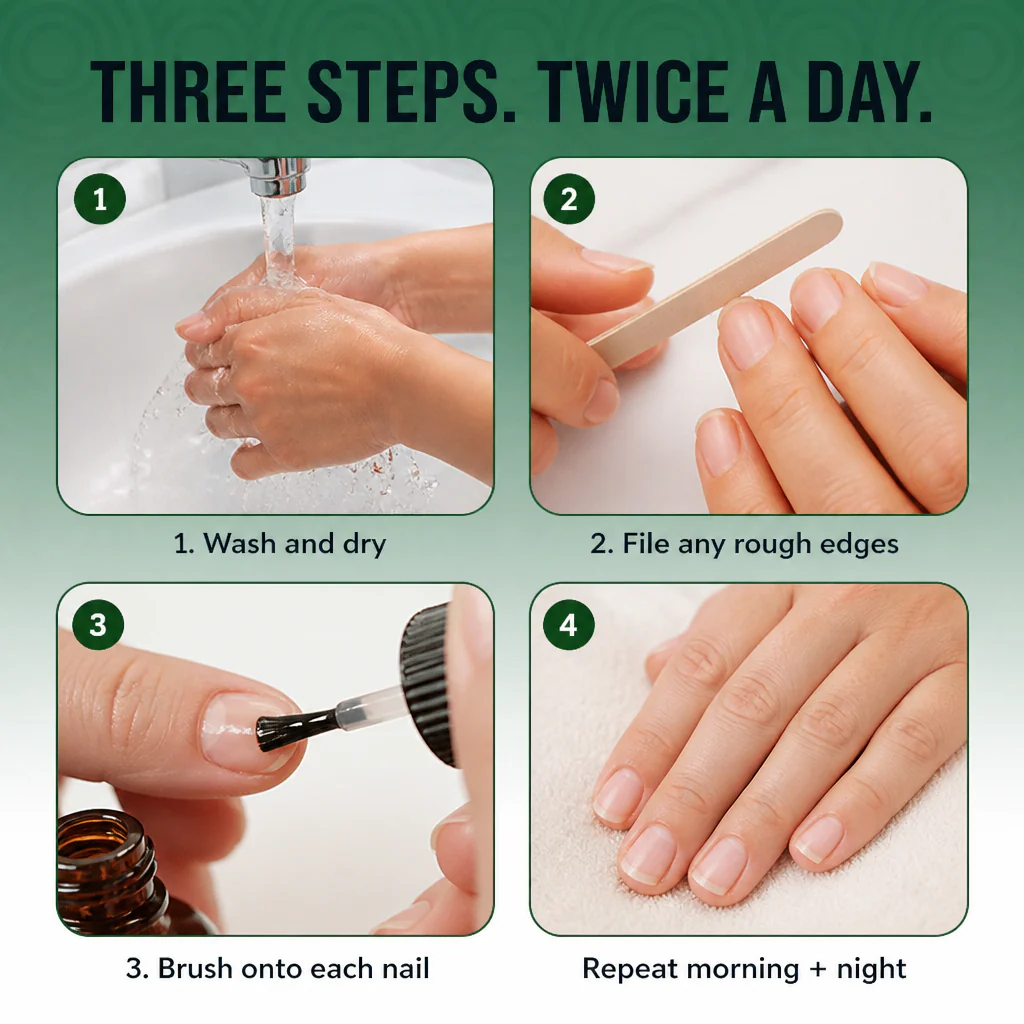 THREE STEPS. TWICE A DAY.

1

1. Wash and dry

2

2. File any rough edges

3

3. Brush onto each nail

4

Repeat morning + night